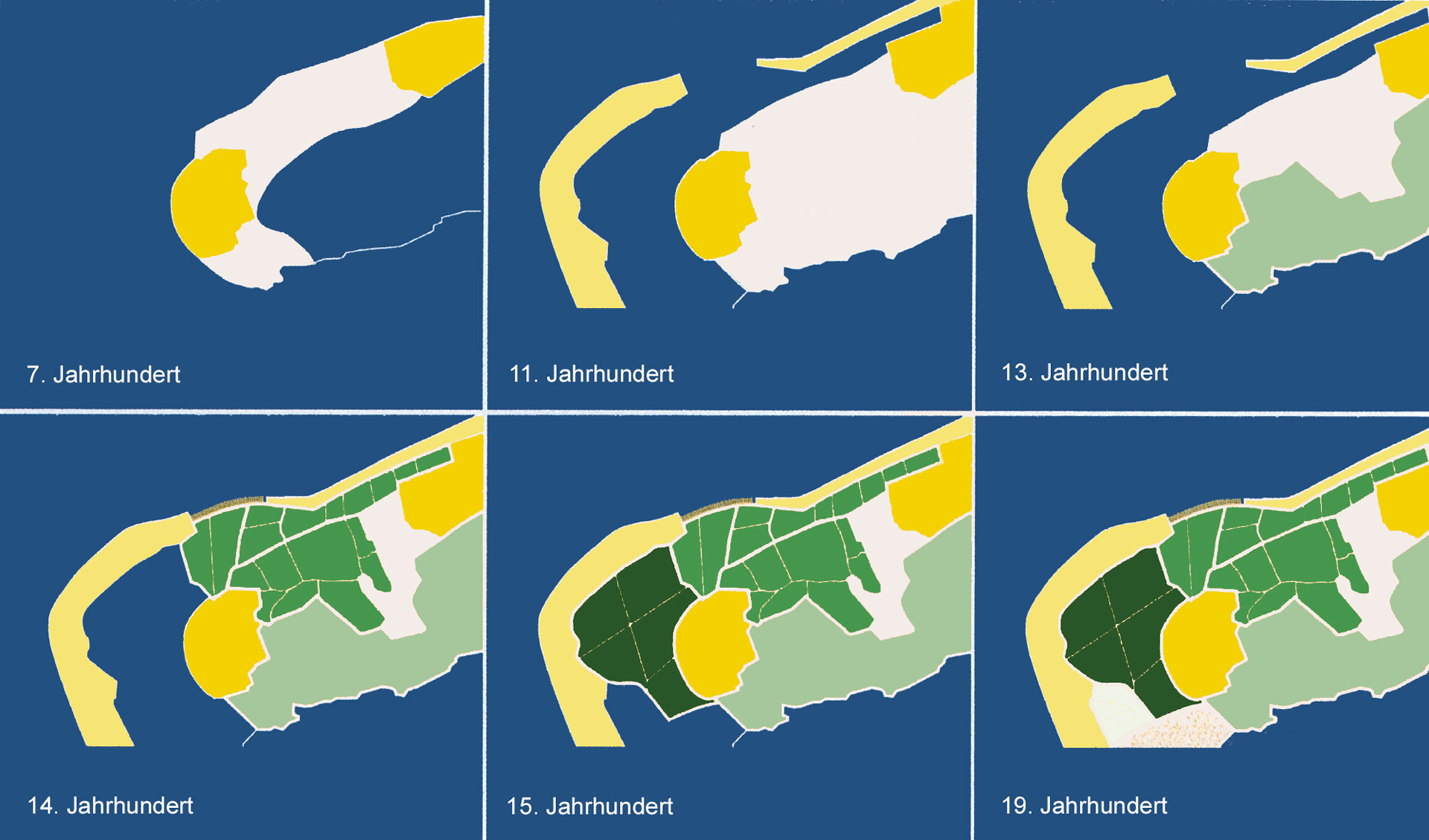 7. Jahrhundert

11. Jahrhundert

13. Jahrhundert

14. Jahrhundert

15. Jahrhundert

19. Jahrhundert