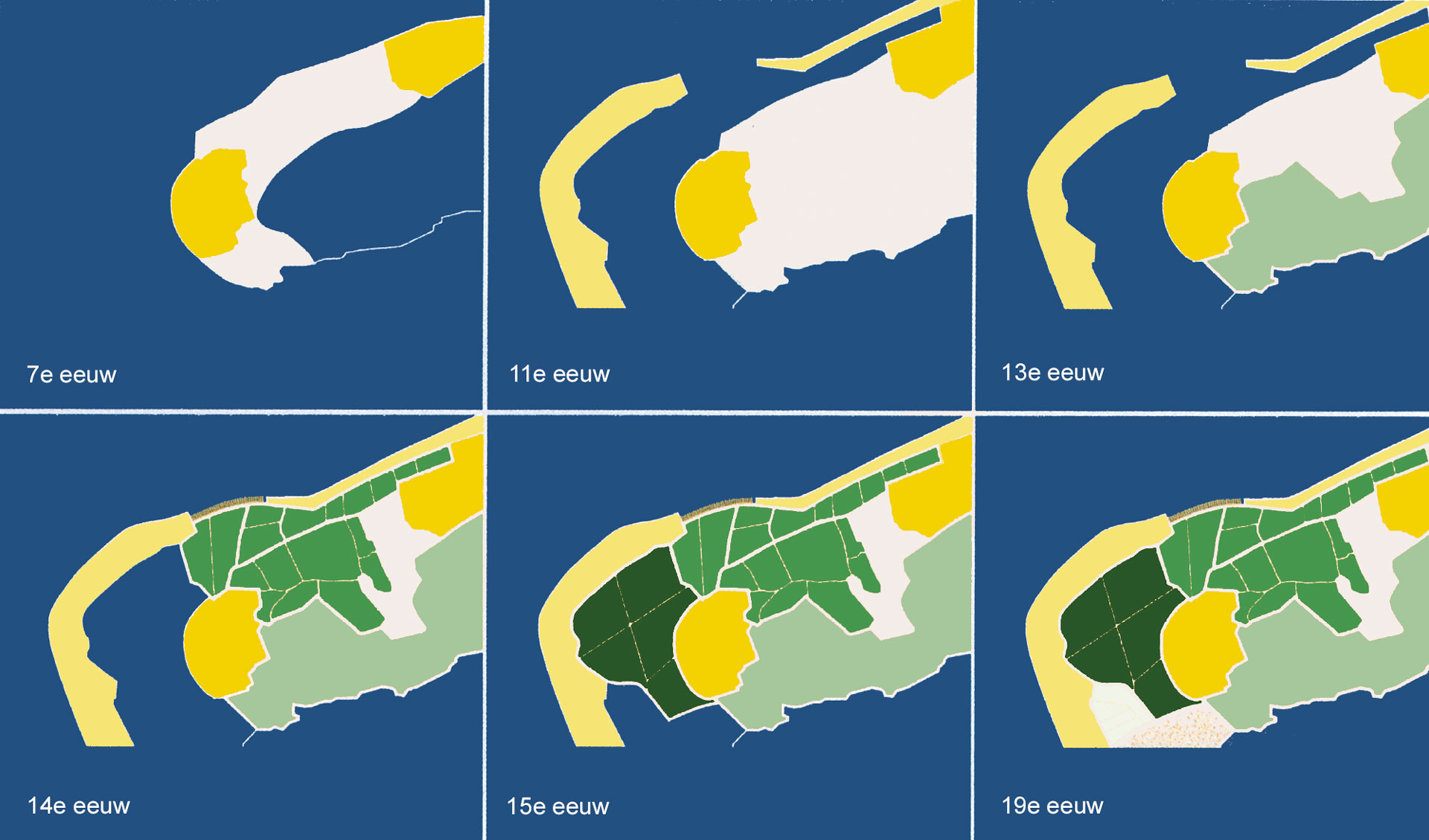 7e eeuw

11e eeuw

13e eeuw

14e eeuw

15e eeuw

19e eeuw